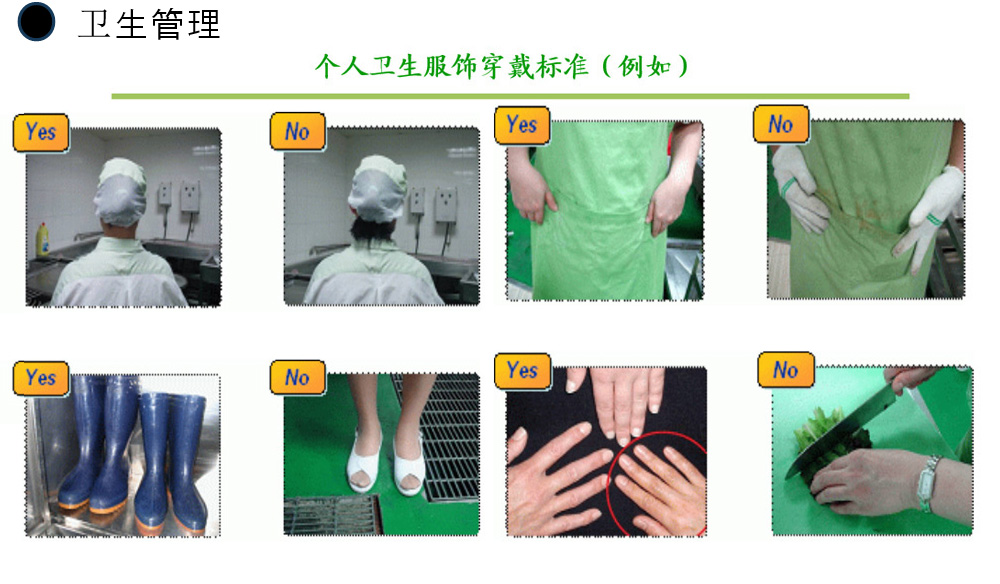 卫生管理

个人卫生服饰穿戴标准（例如）

Yes

No

Yes

No

Yes

No

Yes

No